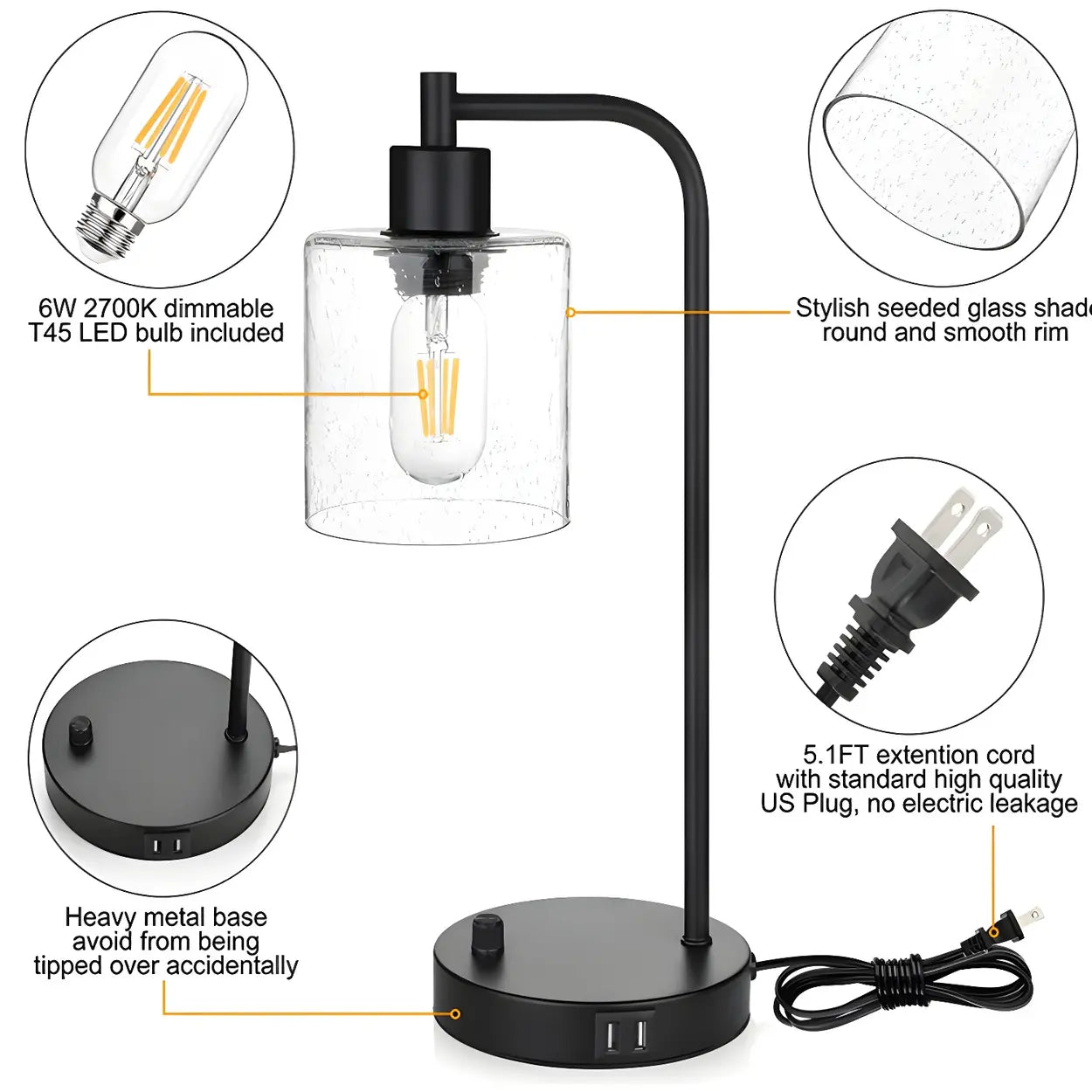 6W 2700K dimmable T45 LED bulb included

Stylish seeded glass shade round and smooth rim

5.1FT extention cord with standard high quality US Plug, no electric leakage

Heavy metal base avoid from being tipped over accidentally