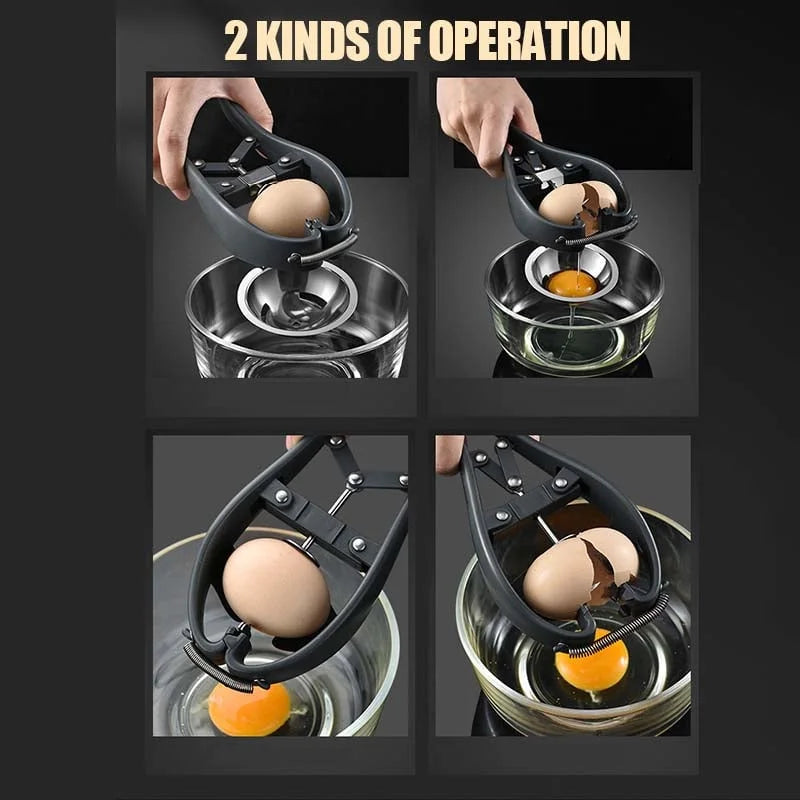 2 KINDS OF OPERATION