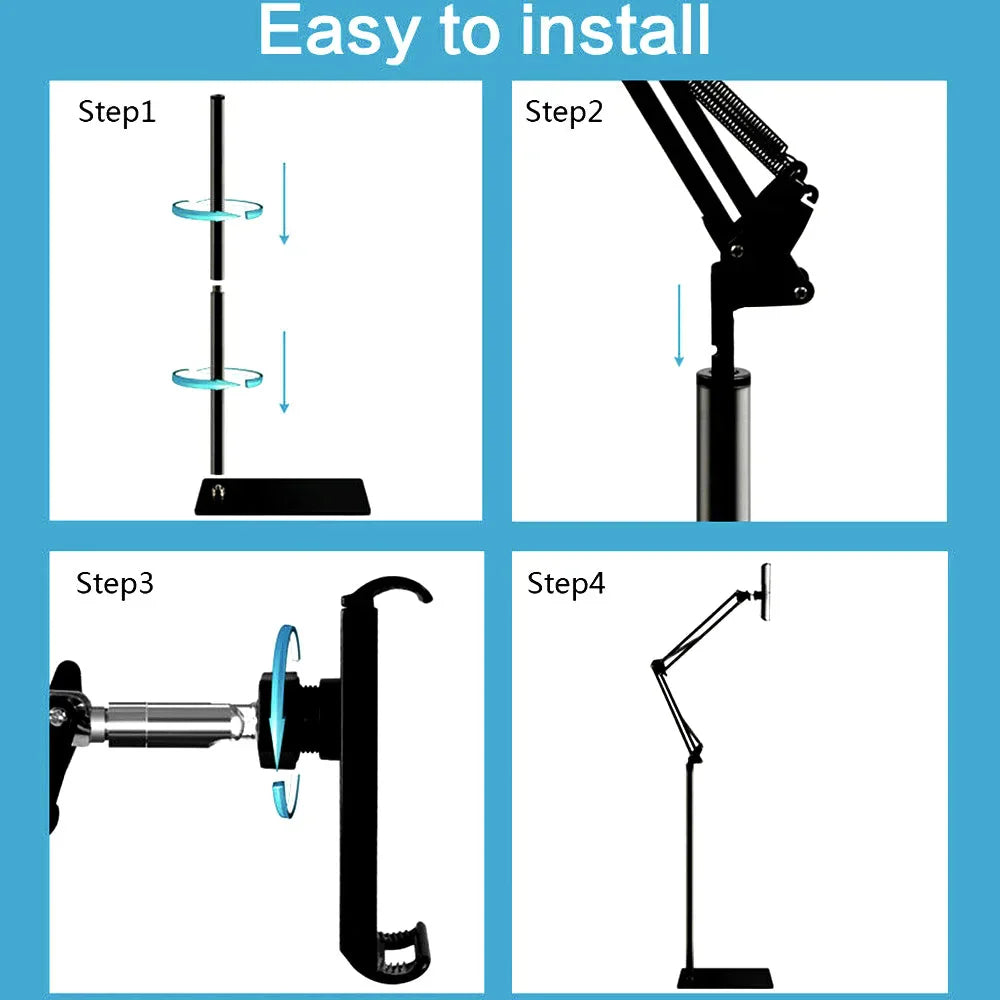 Easy to install

Step1

Step2

Step3

Step4