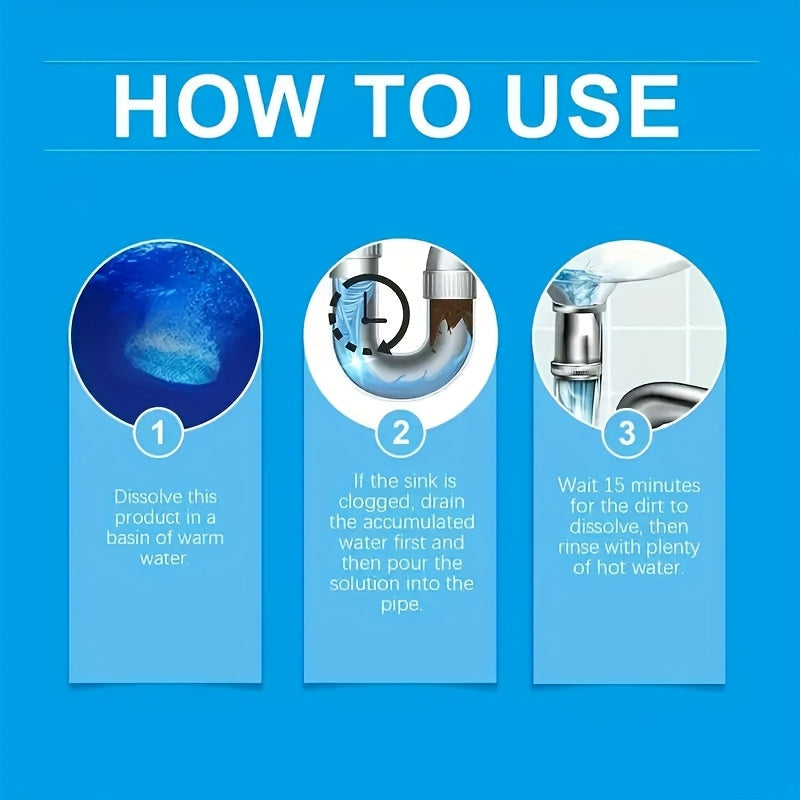 HOW TO USE

1

Dissolve this product in a basin of warm water.

2

If the sink is clogged, drain the accumulated water first and then pour the solution into the pipe.

3

Wait 15 minutes for the dirt to dissolve, then rinse with plenty of hot water.