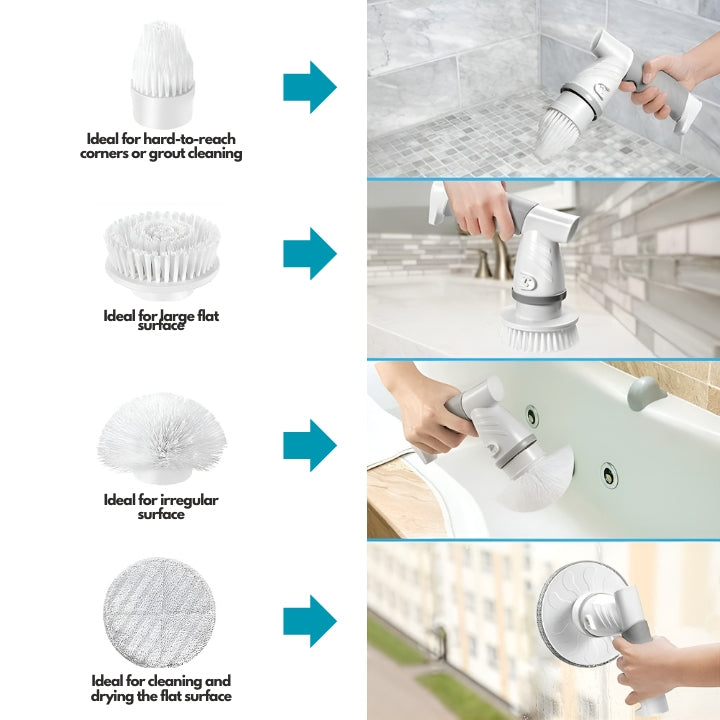 Ideal for hard-to-reach corners or grout cleaning

Ideal for large flat surface

Ideal for irregular surface

Ideal for cleaning and drying the flat surface