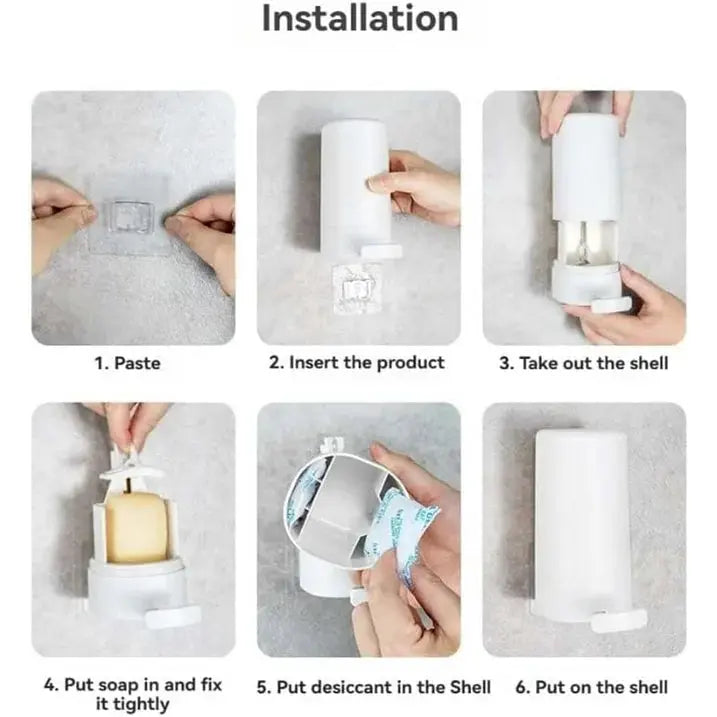 Installation

1. Paste

2. Insert the product

3. Take out the shell

4. Put soap in and fix it tightly

5. Put desiccant in the Shell

6. Put on the shell