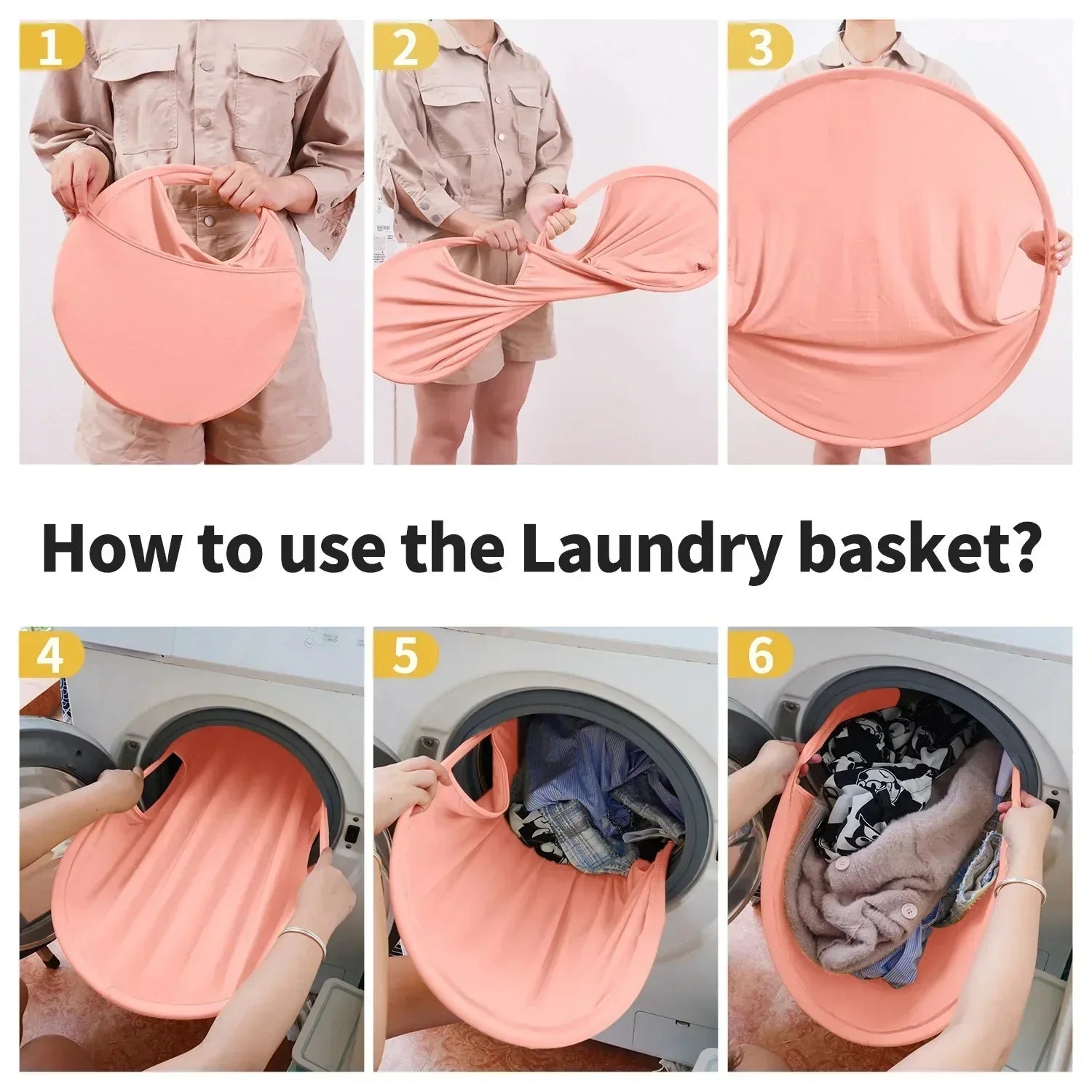 1

2

3

How to use the Laundry basket?

4

5

6