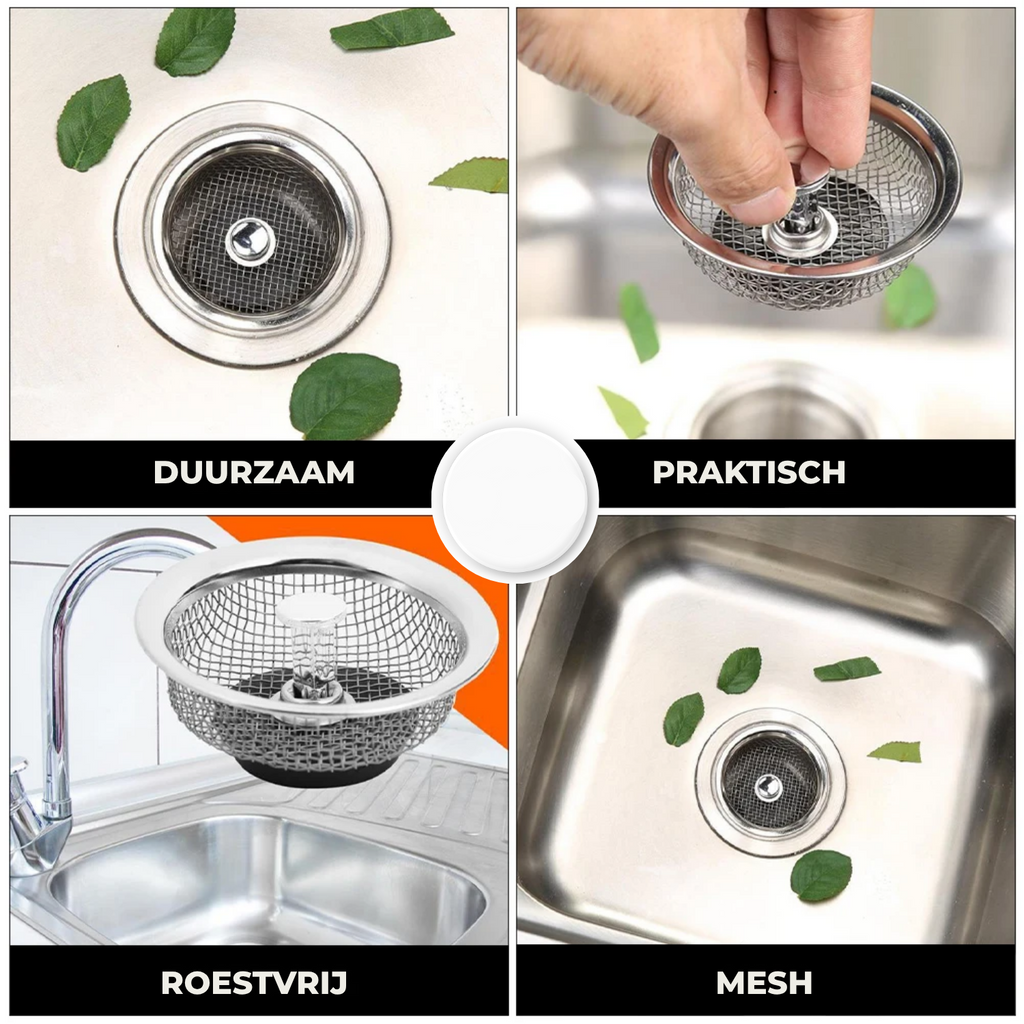 DUURZAAM

PRAKTISCH

ROESTVRIJ

MESH