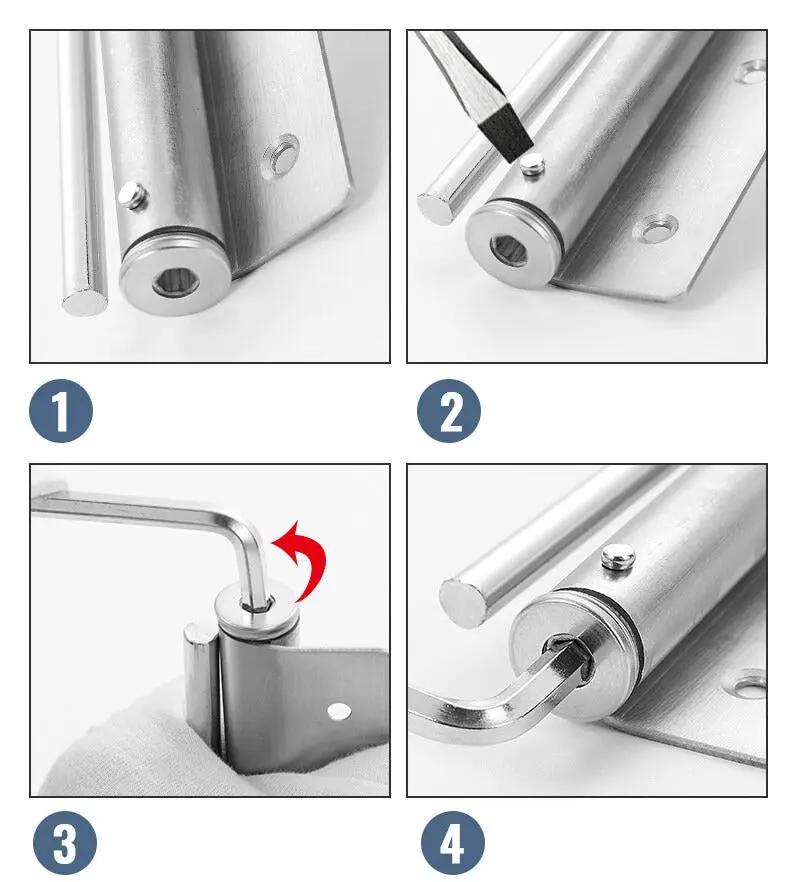 1

2

3

4