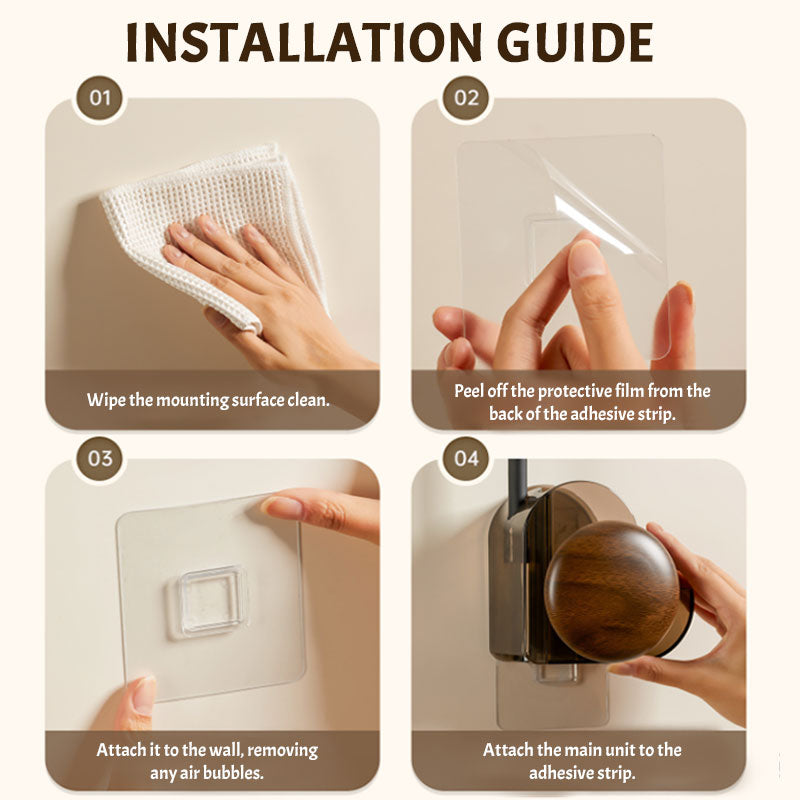 INSTALLATION GUIDE

01

Wipe the mounting surface clean.

02

Peel off the protective film from the back of the adhesive strip.

03

Attach it to the wall, removing any air bubbles.

04

Attach the main unit to the adhesive strip.