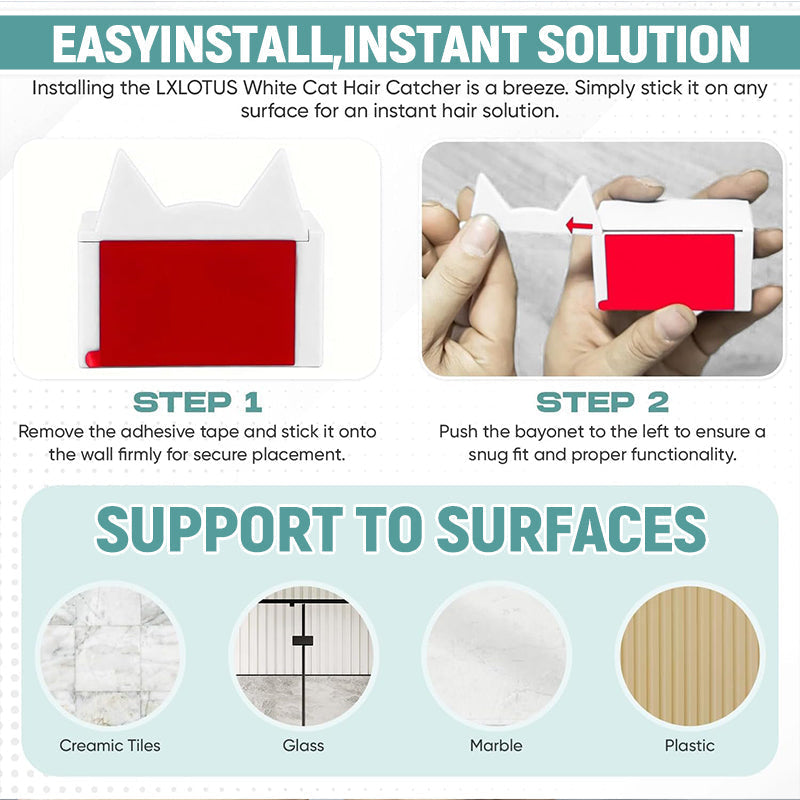 EASYINSTALL,INSTANT SOLUTION

Installing the LXLOTUS White Cat Hair Catcher is a breeze. Simply stick it on any surface for an instant hair solution.

STEP 1

Remove the adhesive tape and stick it onto the wall firmly for secure placement.

STEP 2

Push the bayonet to the left to ensure a snug fit and proper functionality.

SUPPORT TO SURFACES

Creamic Tiles

Glass

Marble

Plastic