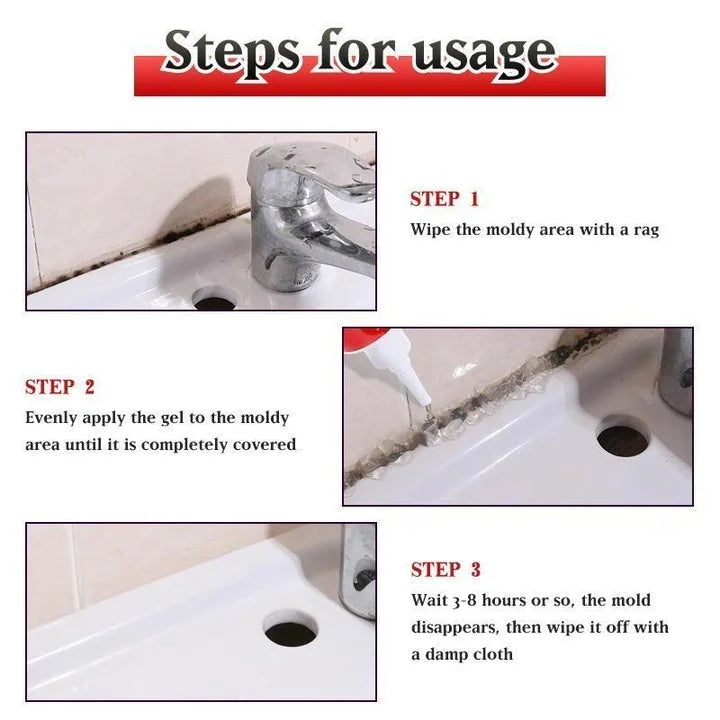 Steps for usage

STEP 1
Wipe the moldy area with a rag

STEP 2
Evenly apply the gel to the moldy area until it is completely covered

STEP 3
Wait 3-8 hours or so, the mold disappears, then wipe it off with a damp cloth