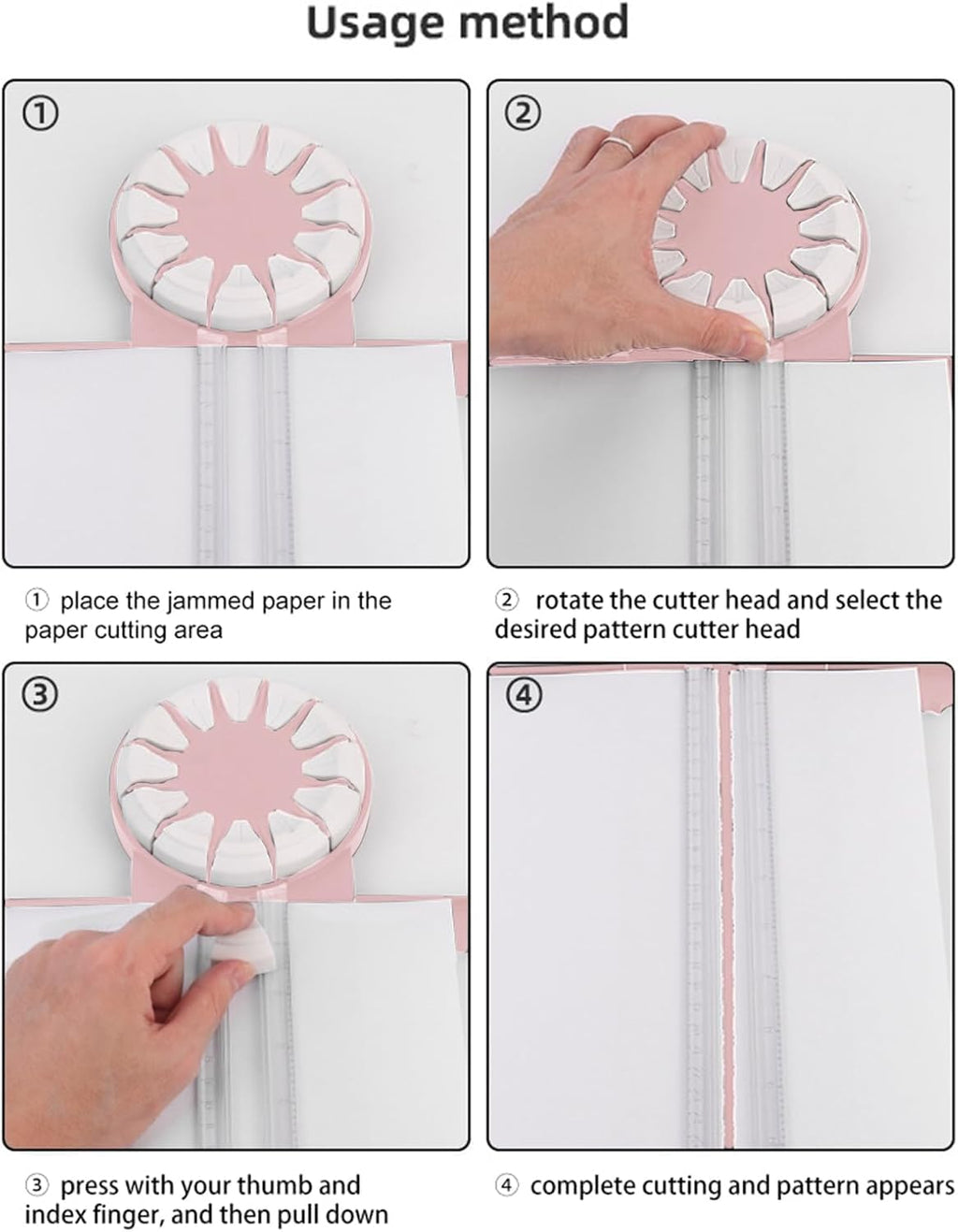 Usage method

①

②

① place the jammed paper in the paper cutting area

② rotate the cutter head and select the desired pattern cutter head

③

④

③ press with your thumb and index finger, and then pull down

④ complete cutting and pattern appears