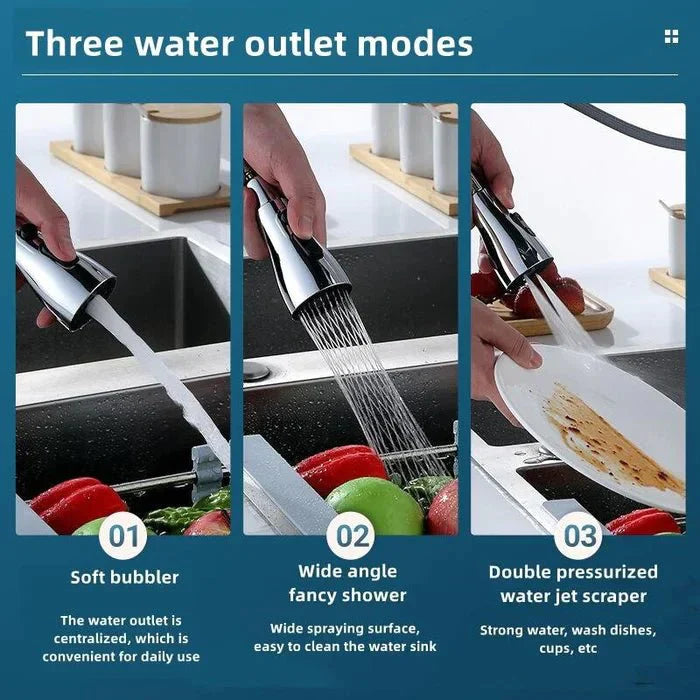 Three water outlet modes

01

Soft bubbler

The water outlet is centralized, which is convenient for daily use

02

Wide angle fancy shower

Wide spraying surface, easy to clean the water sink

03

Double pressurized water jet scraper

Strong water, wash dishes, cups, etc